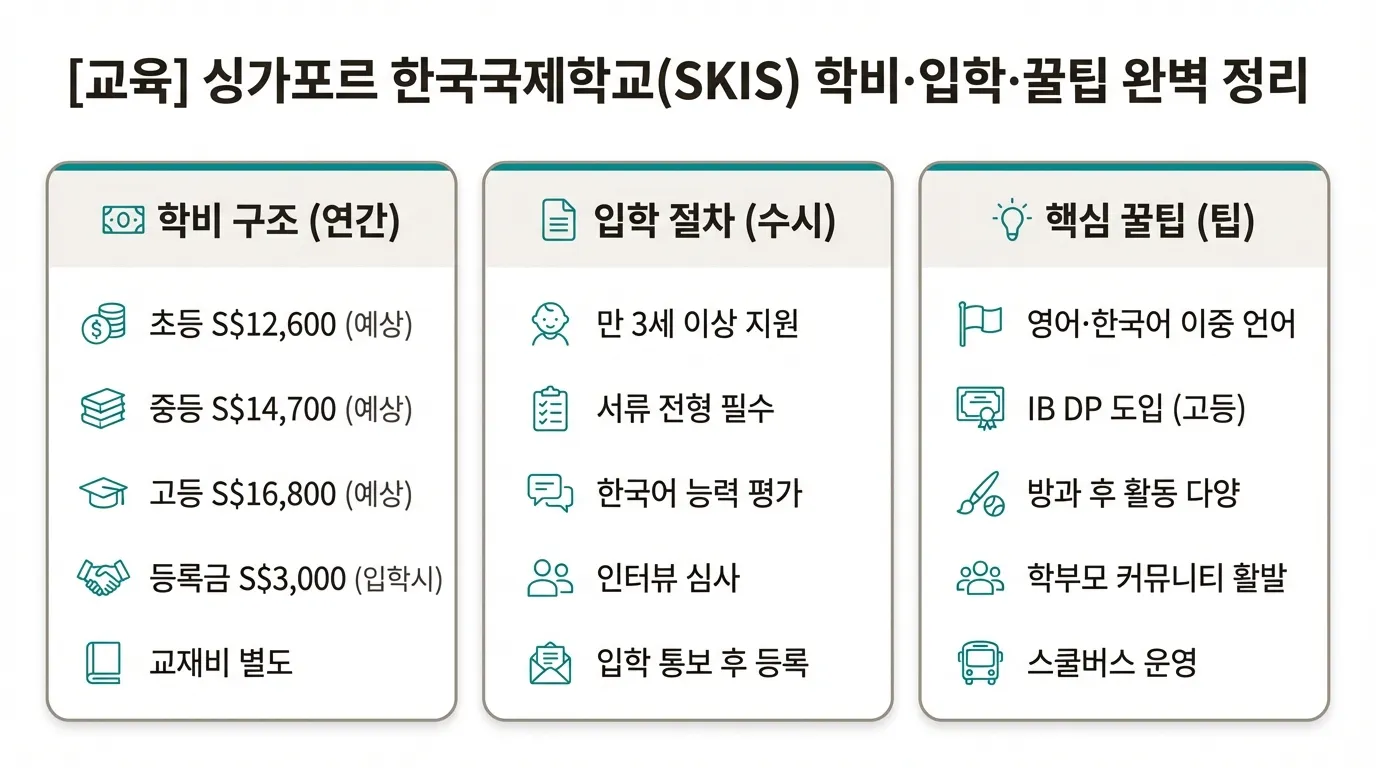 [교육] 싱가포르 한국국제학교(SKIS) 학비·입학·꿀팁 완벽 정리

학비 구조 (연간)

초등 S$12,600 (예상)

중등 S$14,700 (예상)

고등 S$16,800 (예상)

등록금 S$3,000 (입학시)

교재비 별도

입학 절차 (수시)

만 3세 이상 지원

서류 전형 필수

한국어 능력 평가

인터뷰 심사

입학 통보 후 등록

핵심 꿀팁 (팁)

영어·한국어 이중 언어

IB DP 도입 (고등)

방과 후 활동 다양

학부모 커뮤니티 활발

스쿨버스 운영