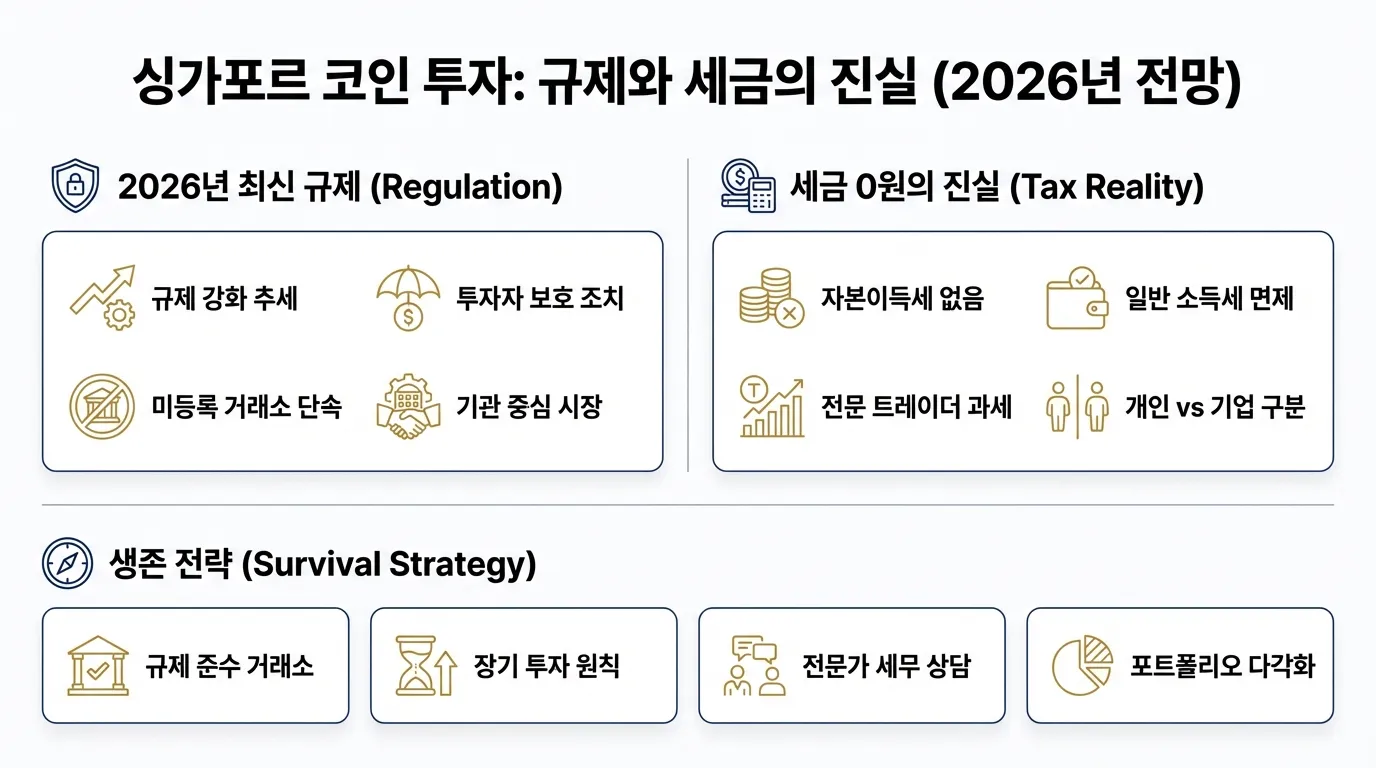 싱가포르 코인 투자: 규제와 세금의 진실 (2026년 전망)

2026년 최신 규제 (Regulation)

규제 강화 추세

투자자 보호 조치

미등록 거래소 단속

기관 중심 시장

세금 0원의 진실 (Tax Reality)

자본이득세 없음

일반 소득세 면제

전문 트레이더 과세

개인 vs 기업 구분

생존 전략 (Survival Strategy)

규제 준수 거래소

장기 투자 원칙

전문가 세무 상담

포트폴리오 다각화