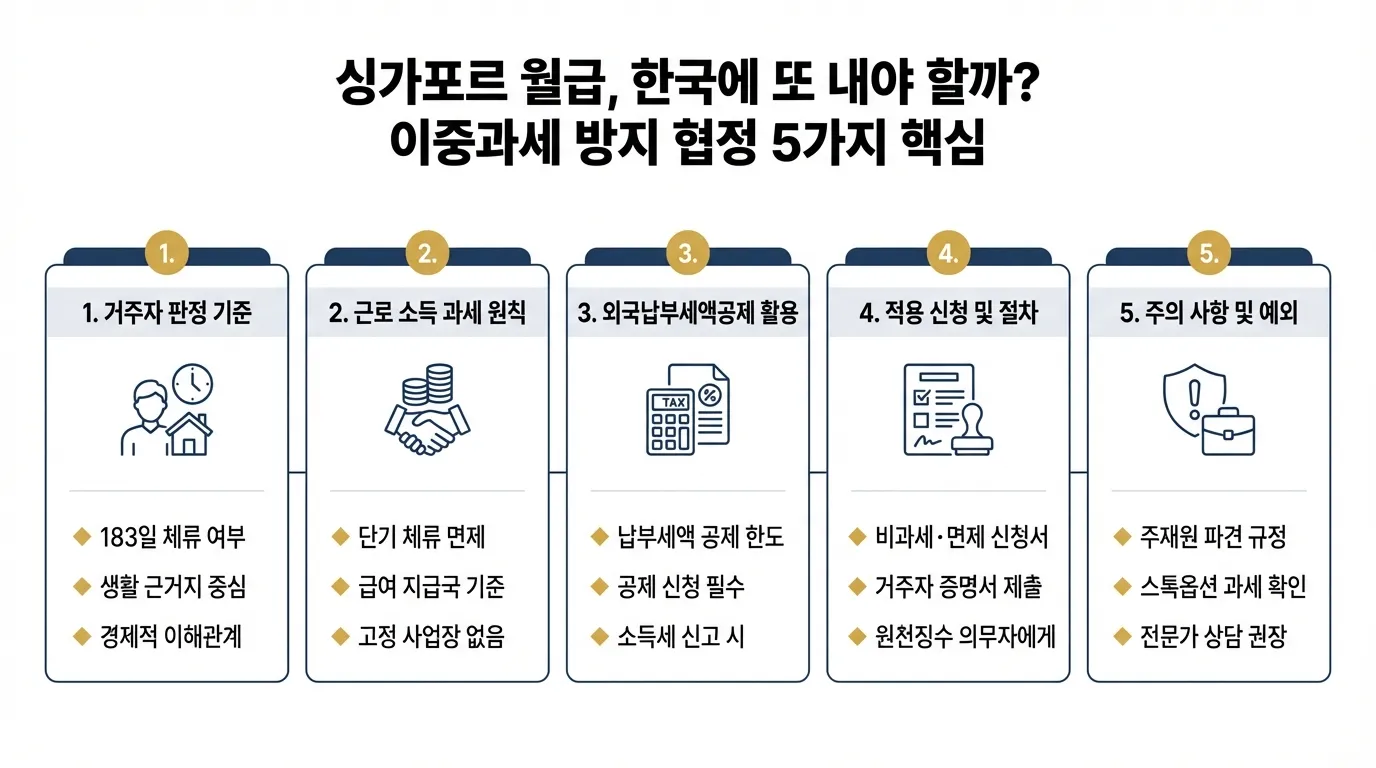 싱가포르 월급, 한국에 또 내야 할까?
이중과세 방지 협정 5가지 핵심

1.

1. 거주자 판정 기준

◆ 183일 체류 여부
◆ 생활 근거지 중심
◆ 경제적 이해관계

2.

2. 근로 소득 과세 원칙

◆ 단기 체류 면제
◆ 급여 지급국 기준
◆ 고정 사업장 없음

3.

3. 외국납부세액공제 활용

TAX
%

◆ 납부세액 공제 한도
◆ 공제 신청 필수
◆ 소득세 신고 시

4.

4. 적용 신청 및 절차

◆ 비과세·면제 신청서
◆ 거주자 증명서 제출
◆ 원천징수 의무자에게

5.

5. 주의 사항 및 예외

◆ 주재원 파견 규정
◆ 스톡옵션 과세 확인
◆ 전문가 상담 권장