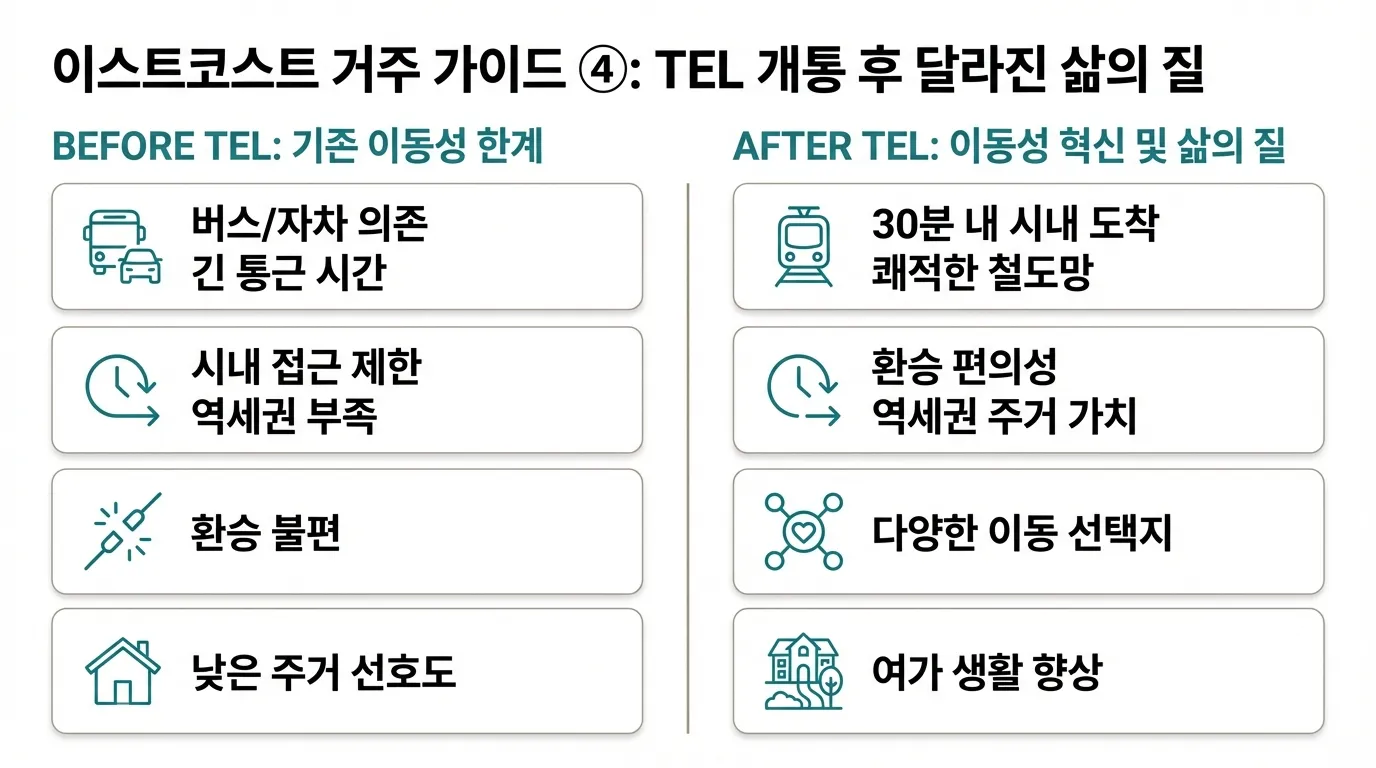 이스트코스트 거주 가이드 ④: TEL 개통 후 달라진 삶의 질

BEFORE TEL: 기존 이동성 한계

버스/자차 의존
긴 통근 시간

시내 접근 제한
역세권 부족

환승 불편

낮은 주거 선호도

AFTER TEL: 이동성 혁신 및 삶의 질

30분 내 시내 도착
쾌적한 철도망

환승 편의성
역세권 주거 가치

다양한 이동 선택지

여가 생활 향상