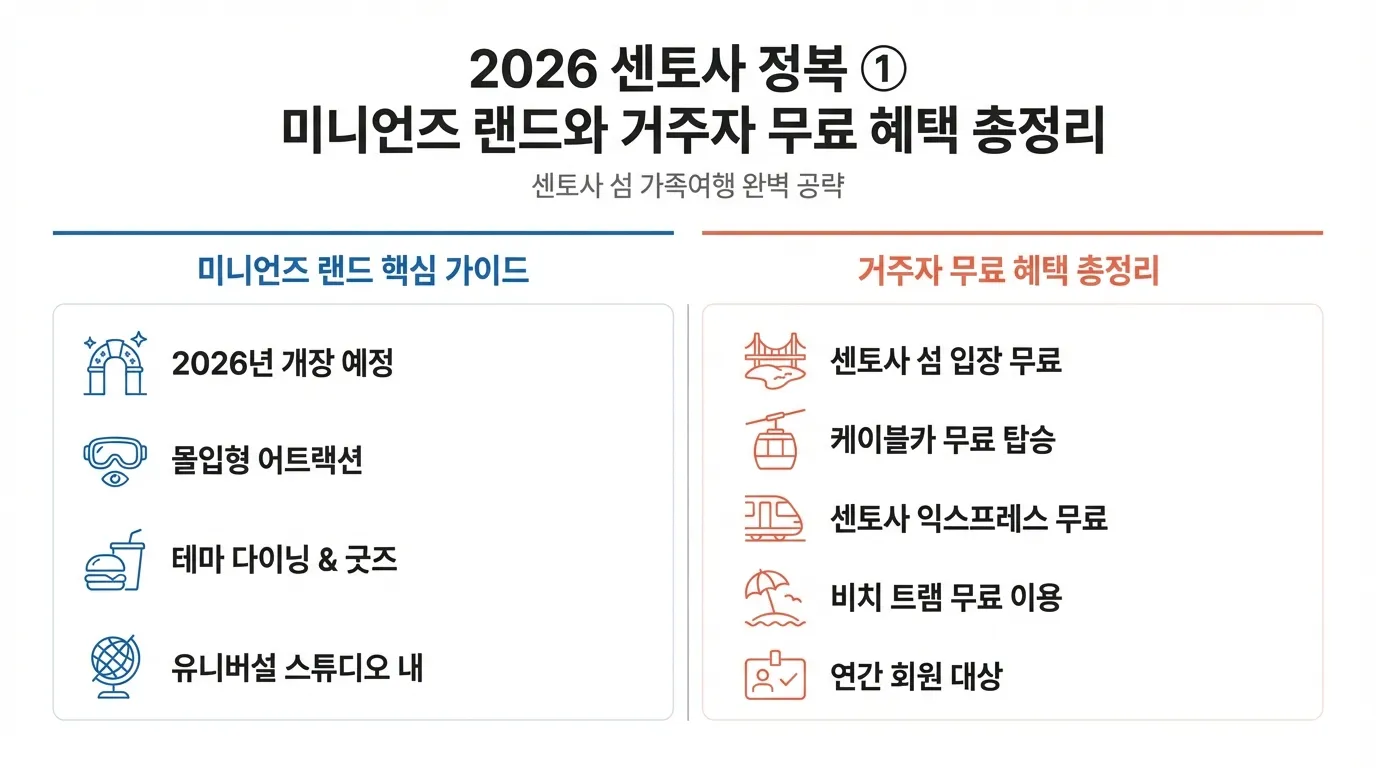 2026 센토사 정복 ①
미니언즈 랜드와 거주자 무료 혜택 총정리

센토사 섬 가족여행 완벽 공략

미니언즈 랜드 핵심 가이드

2026년 개장 예정

몰입형 어트랙션

테마 다이닝 & 굿즈

유니버설 스튜디오 내

거주자 무료 혜택 총정리

센토사 섬 입장 무료

케이블카 무료 탑승

센토사 익스프레스 무료

비치 트램 무료 이용

연간 회원 대상