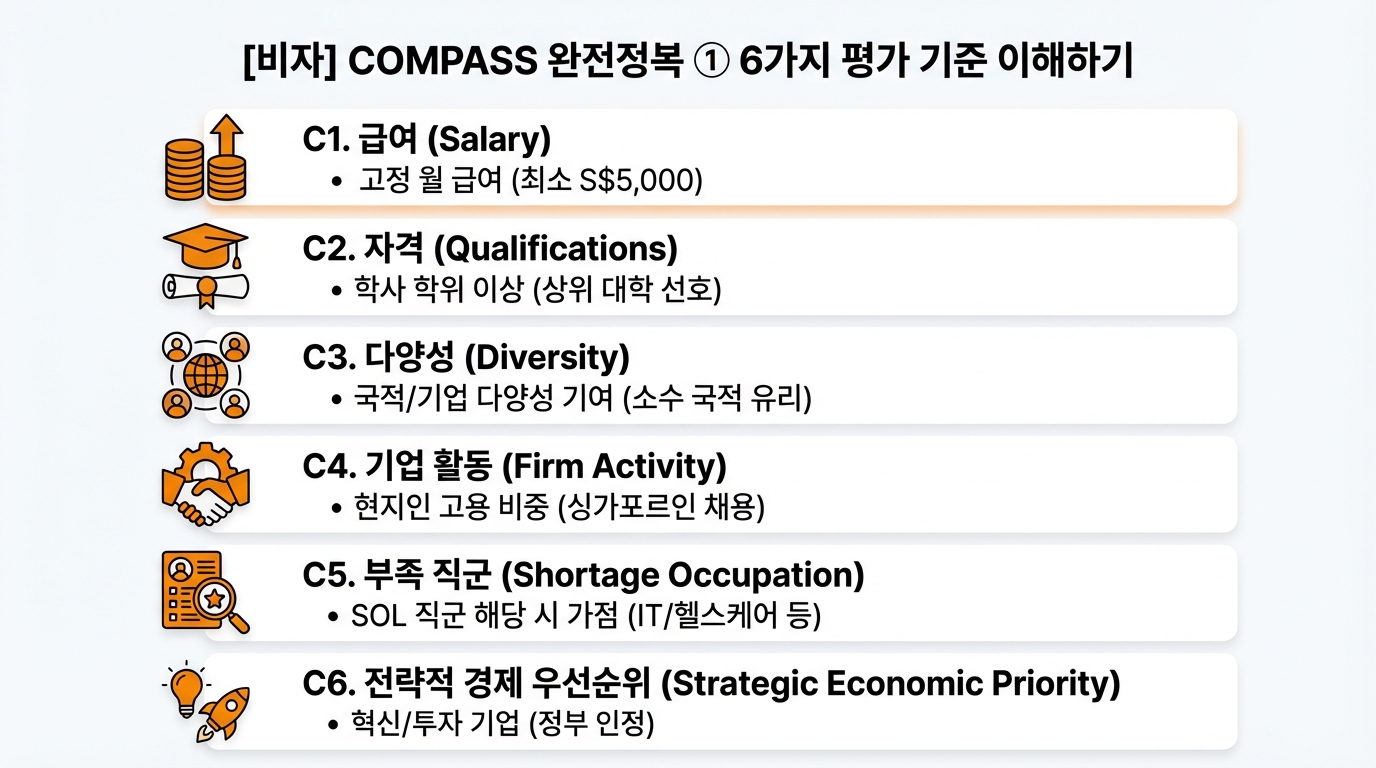 [비자] COMPASS 완전정복 ① 6가지 평가 기준 이해하기

C1. 급여 (Salary)
• 고정 월 급여 (최소 S$5,000)

C2. 자격 (Qualifications)
• 학사 학위 이상 (상위 대학 선호)

C3. 다양성 (Diversity)
• 국적/기업 다양성 기여 (소수 국적 유리)

C4. 기업 활동 (Firm Activity)
• 현지인 고용 비중 (싱가포르인 채용)

C5. 부족 직군 (Shortage Occupation)
• SOL 직군 해당 시 가점 (IT/헬스케어 등)

C6. 전략적 경제 우선순위 (Strategic Economic Priority)
• 혁신/투자 기업 (정부 인정)