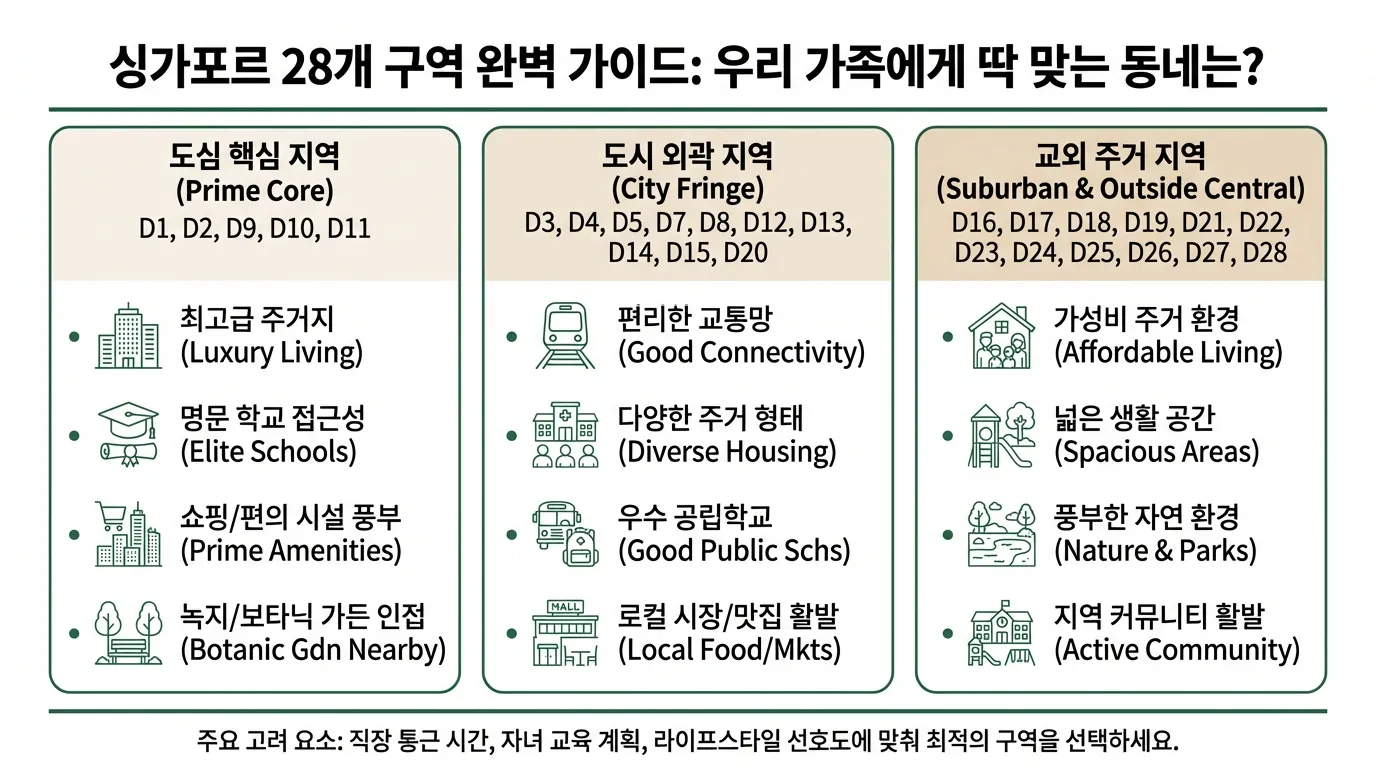 싱가포르 28개 구역 완벽 가이드: 우리 가족에게 딱 맞는 동네는?

도심 핵심 지역
(Prime Core)
D1, D2, D9, D10, D11

- 최고급 주거지 (Luxury Living)
- 명문 학교 접근성 (Elite Schools)
- 쇼핑/편의 시설 풍부 (Prime Amenities)
- 녹지/보타닉 가든 인접 (Botanic Gdn Nearby)

도시 외곽 지역
(City Fringe)
D3, D4, D5, D7, D8, D12, D13, D14, D15, D20

- 편리한 교통망 (Good Connectivity)
- 다양한 주거 형태 (Diverse Housing)
- 우수 공립학교 (Good Public Schs)
- MALL 로컬 시장/맛집 활발 (Local Food/Mkts)

교외 주거 지역
(Suburban & Outside Central)
D16, D17, D18, D19, D21, D22, D23, D24, D25, D26, D27, D28

- 가성비 주거 환경 (Affordable Living)
- 넓은 생활 공간 (Spacious Areas)
- 풍부한 자연 환경 (Nature & Parks)
- 지역 커뮤니티 활발 (Active Community)

주요 고려 요소: 직장 통근 시간, 자녀 교육 계획, 라이프스타일 선호도에 맞춰 최적의 구역을 선택하세요.