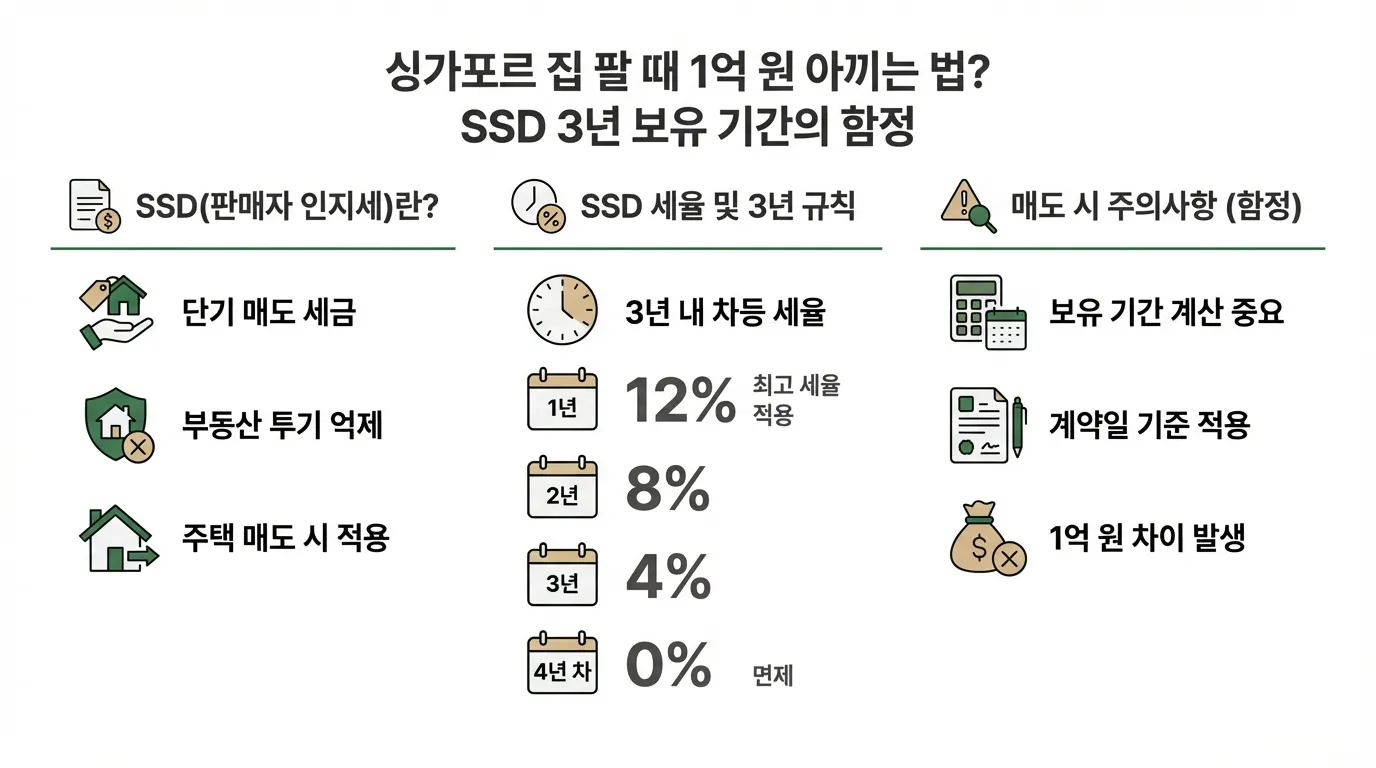 싱가포르 집 팔 때 1억 원 아끼는 법?
SSD 3년 보유 기간의 함정

SSD(판매자 인지세)란?

단기 매도 세금

부동산 투기 억제

주택 매도 시 적용

SSD 세율 및 3년 규칙

3년 내 차등 세율

1년 12% 최고 세율 적용

2년 8%

3년 4%

4년 차 0% 면제

매도 시 주의사항 (함정)

보유 기간 계산 중요

계약일 기준 적용

1억 원 차이 발생