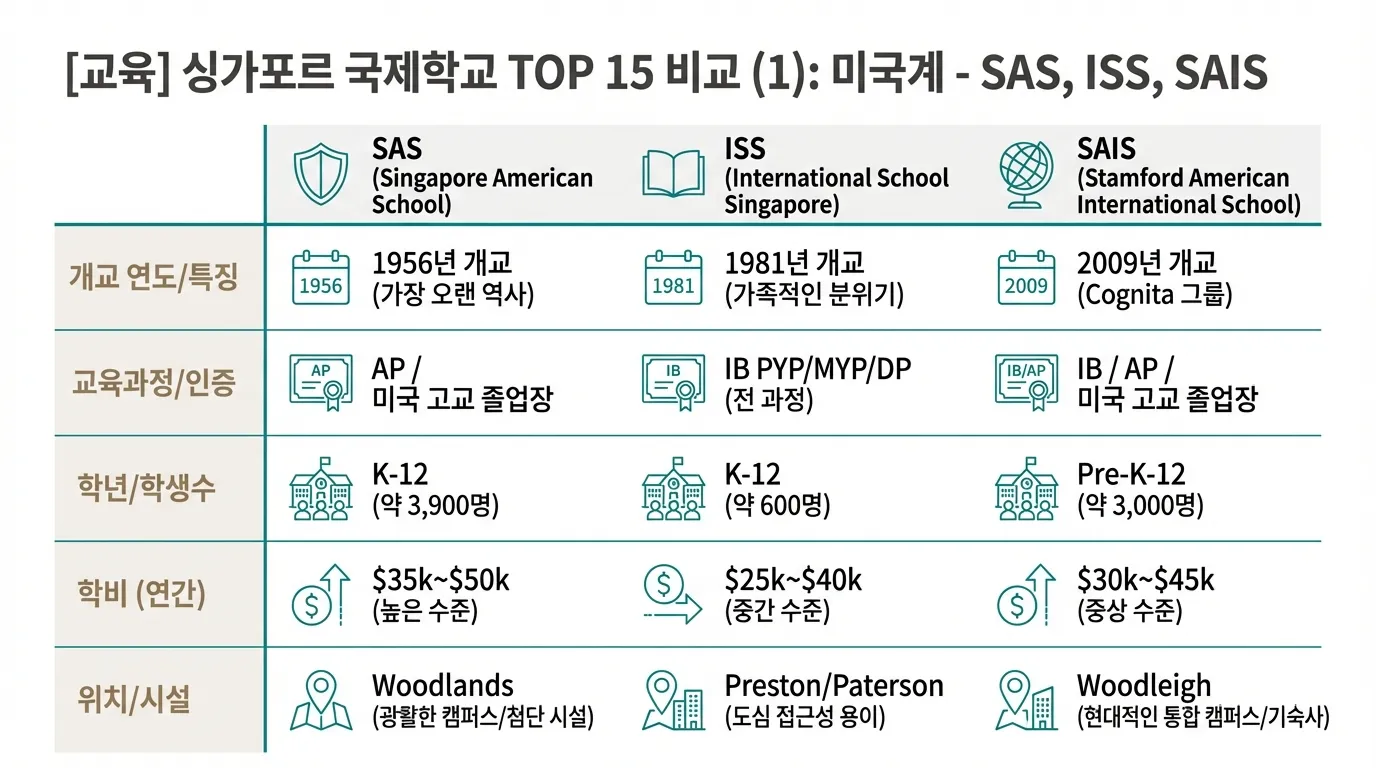 [교육] 싱가포르 국제학교 TOP 15 비교 (1): 미국계 - SAS, ISS, SAIS

| | SAS (Singapore American School) | ISS (International School Singapore) | SAIS (Stamford American International School) |
|---|---|---|---|
| 개교 연도/특징 | 1956 1956년 개교 (가장 오랜 역사) | 1981 1981년 개교 (가족적인 분위기) | 2009 2009년 개교 (Cognita 그룹) |
| 교육과정/인증 | AP AP / 미국 고교 졸업장 | IB IB PYP/MYP/DP (전 과정) | IB/AP IB / AP / 미국 고교 졸업장 |
| 학년/학생수 | K-12 (약 3,900명) | K-12 (약 600명) | Pre-K-12 (약 3,000명) |
| 학비 (연간) | \$35k~\$50k (높은 수준) | \$25k~\$40k (중간 수준) | \$30k~\$45k (중상 수준) |
| 위치/시설 | Woodlands (광활한 캠퍼스/첨단 시설) | Preston/Paterson (도심 접근성 용이) | Woodleigh (현대적인 통합 캠퍼스/기숙사) |