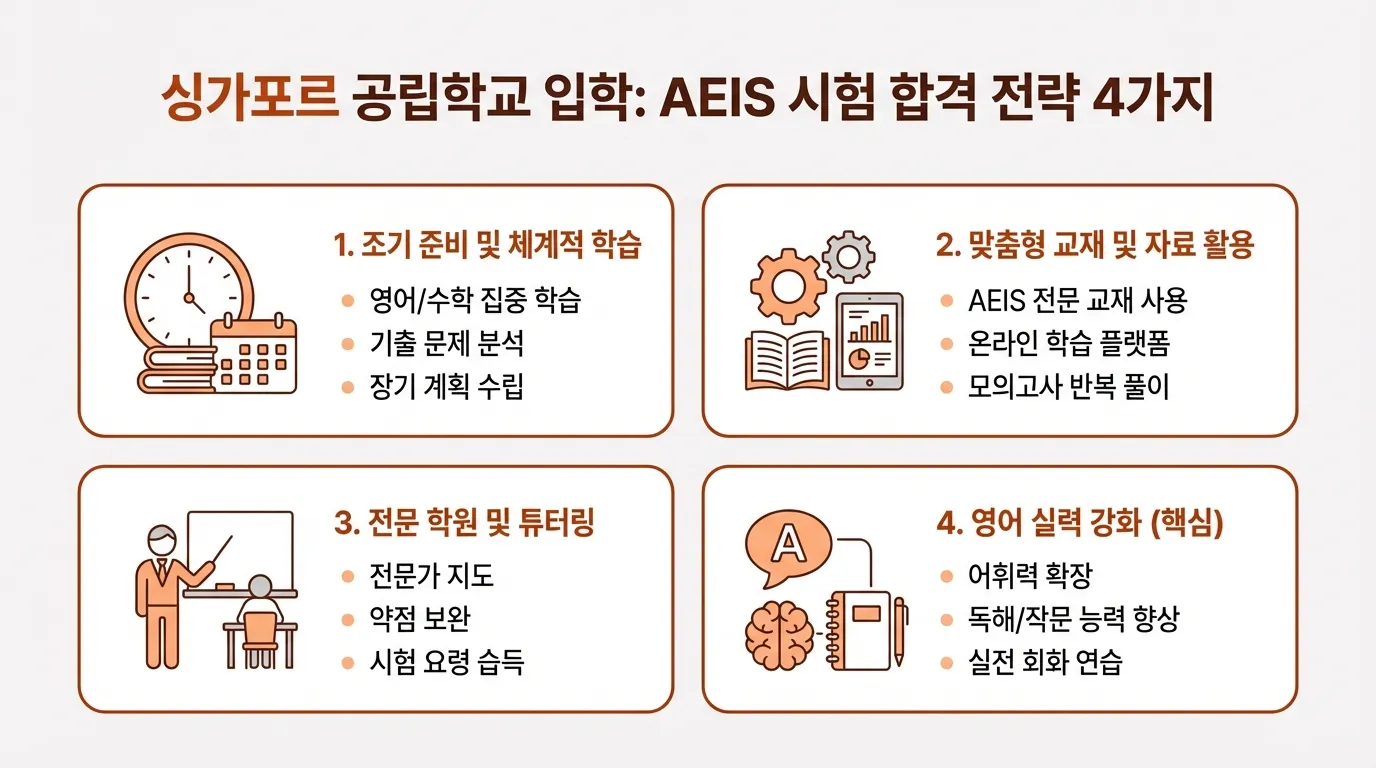 싱가포르 공립학교 입학: AEIS 시험 합격 전략 4가지

1. 조기 준비 및 체계적 학습
- 영어/수학 집중 학습
- 기출 문제 분석
- 장기 계획 수립

2. 맞춤형 교재 및 자료 활용
- AEIS 전문 교재 사용
- 온라인 학습 플랫폼
- 모의고사 반복 풀이

3. 전문 학원 및 튜터링
- 전문가 지도
- 약점 보완
- 시험 요령 습득

A

4. 영어 실력 강화 (핵심)
- 어휘력 확장
- 독해/작문 능력 향상
- 실전 회화 연습