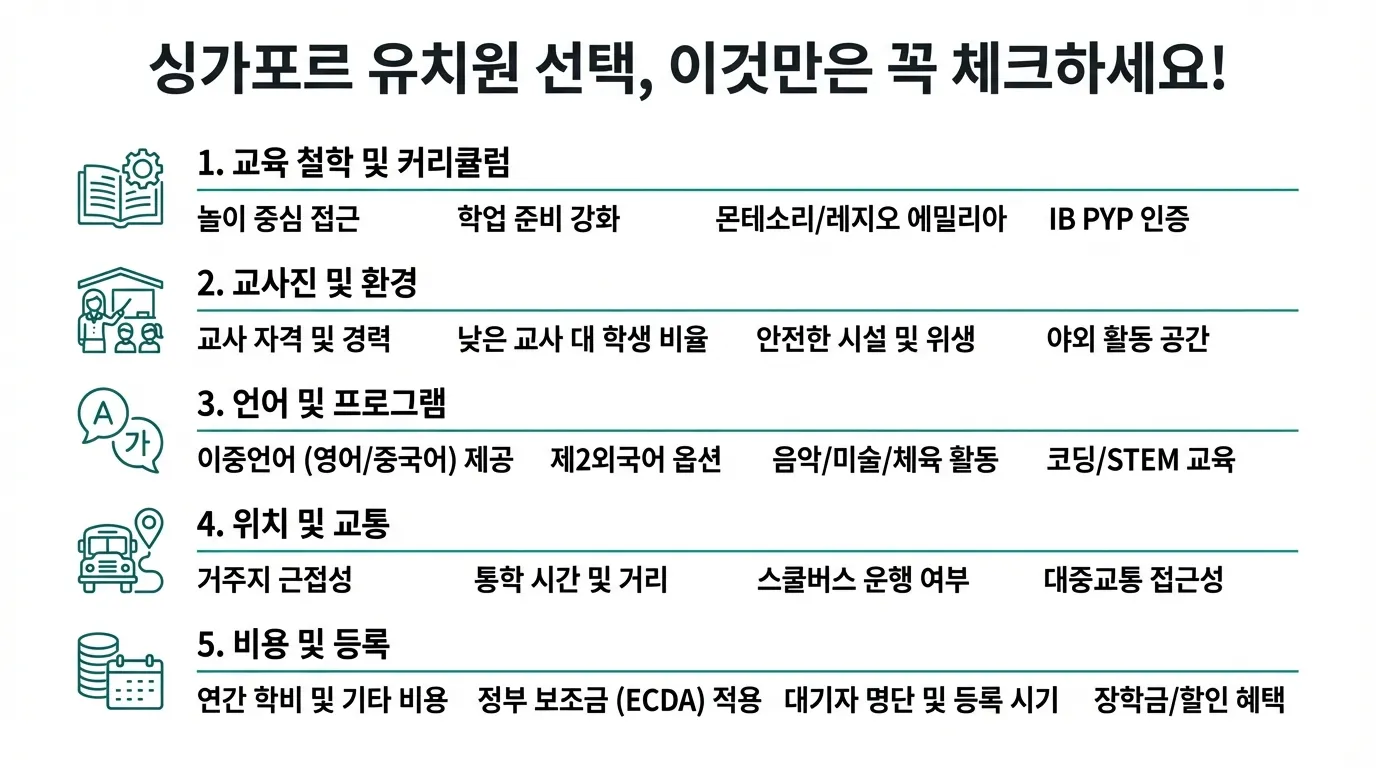 싱가포르 유치원 선택, 이것만은 꼭 체크하세요!

1. 교육 철학 및 커리큘럼

놀이 중심 접근 학업 준비 강화 몬테소리/레지오 에밀리아 IB PYP 인증

2. 교사진 및 환경

교사 자격 및 경력 낮은 교사 대 학생 비율 안전한 시설 및 위생 야외 활동 공간

A 가

3. 언어 및 프로그램

이중언어 (영어/중국어) 제공 제2외국어 옵션 음악/미술/체육 활동 코딩/STEM 교육

4. 위치 및 교통

거주지 근접성 통학 시간 및 거리 스쿨버스 운행 여부 대중교통 접근성

5. 비용 및 등록

연간 학비 및 기타 비용 정부 보조금 (ECDA) 적용 대기자 명단 및 등록 시기 장학금/할인 혜택