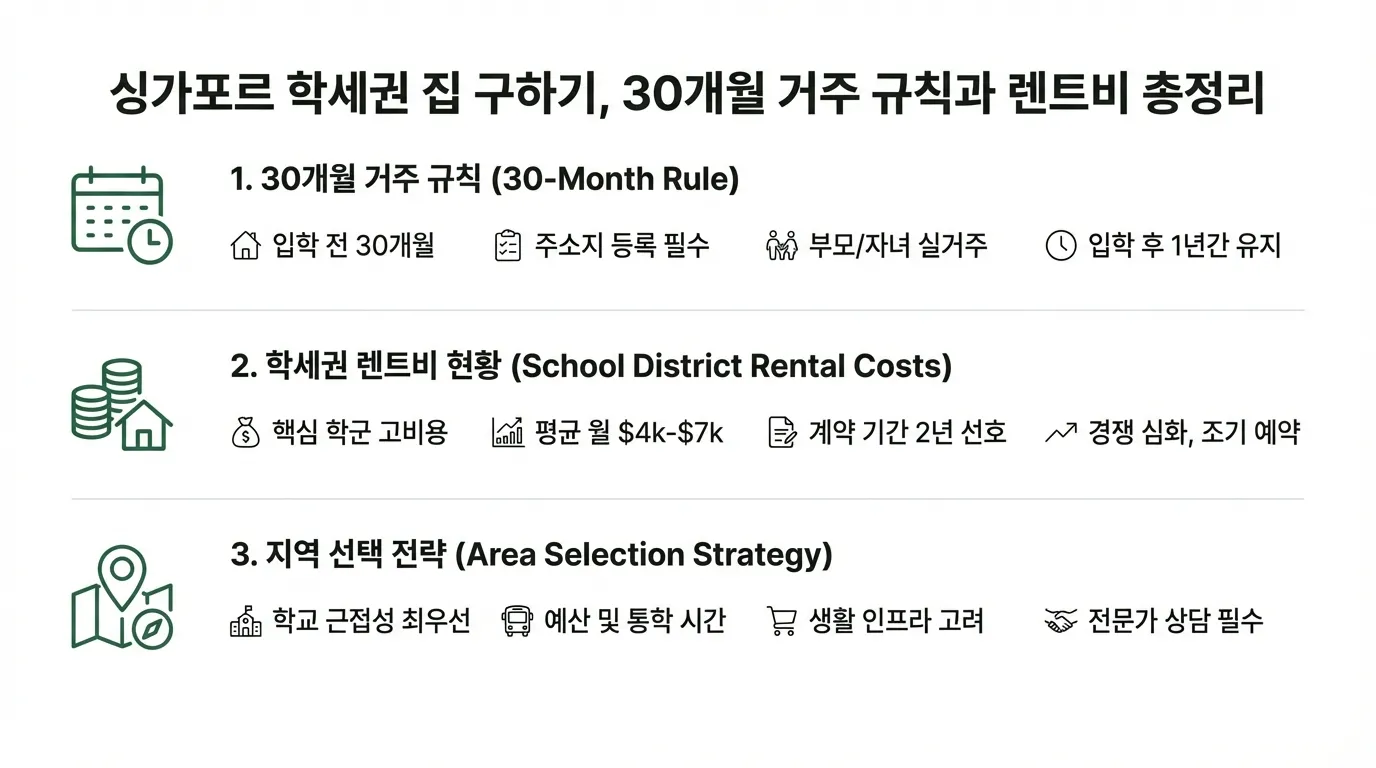 싱가포르 학세권 집 구하기, 30개월 거주 규칙과 렌트비 총정리

1. 30개월 거주 규칙 (30-Month Rule)

입학 전 30개월 주소지 등록 필수 부모/자녀 실거주 입학 후 1년간 유지

2. 학세권 렌트비 현황 (School District Rental Costs)

핵심 학군 고비용 평균 월 \$4k-\$7k 계약 기간 2년 선호 경쟁 심화, 조기 예약

3. 지역 선택 전략 (Area Selection Strategy)

학교 근접성 최우선 예산 및 통학 시간 생활 인프라 고려 전문가 상담 필수