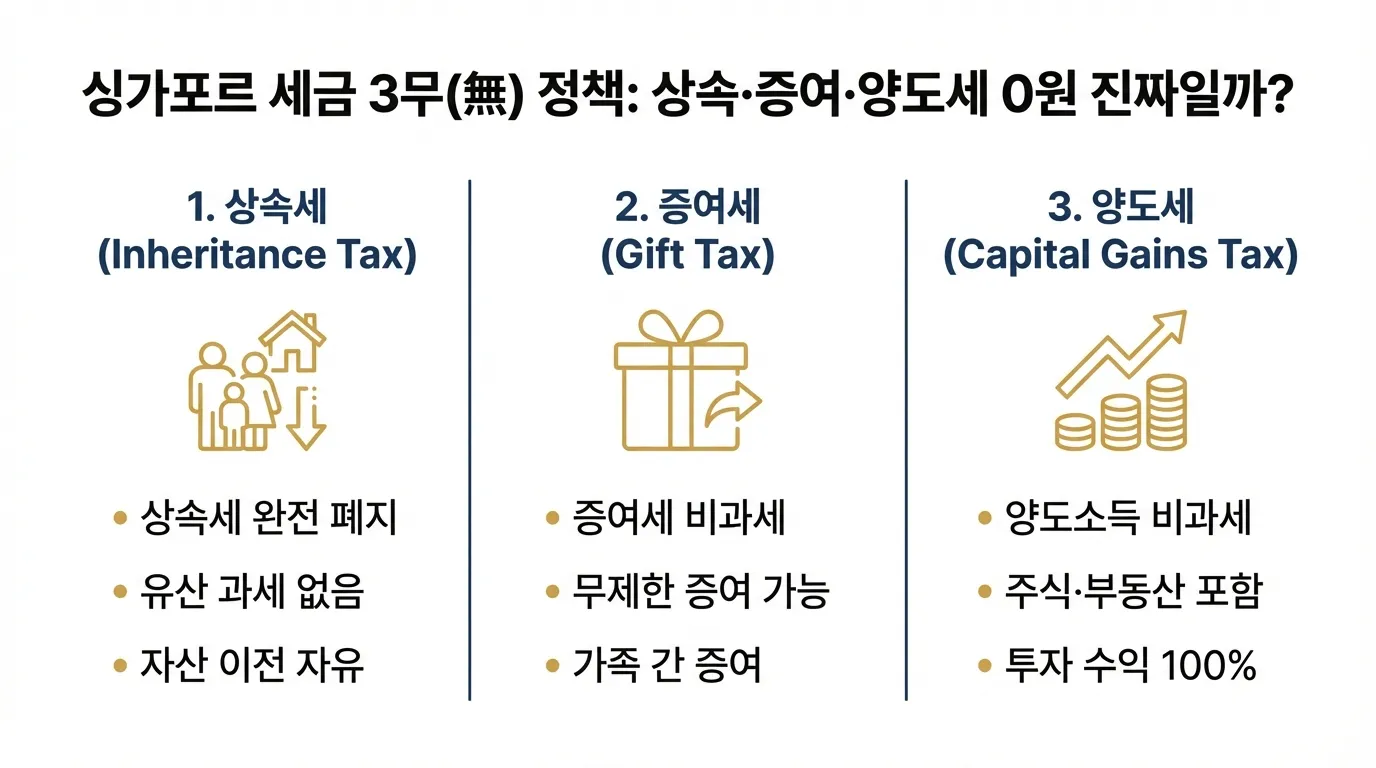 싱가포르 세금 3무(無) 정책: 상속·증여·양도세 0원 진짜일까?

1. 상속세
(Inheritance Tax)

• 상속세 완전 폐지
• 유산 과세 없음
• 자산 이전 자유

2. 증여세
(Gift Tax)

• 증여세 비과세
• 무제한 증여 가능
• 가족 간 증여

3. 양도세
(Capital Gains Tax)

• 양도소득 비과세
• 주식·부동산 포함
• 투자 수익 100%