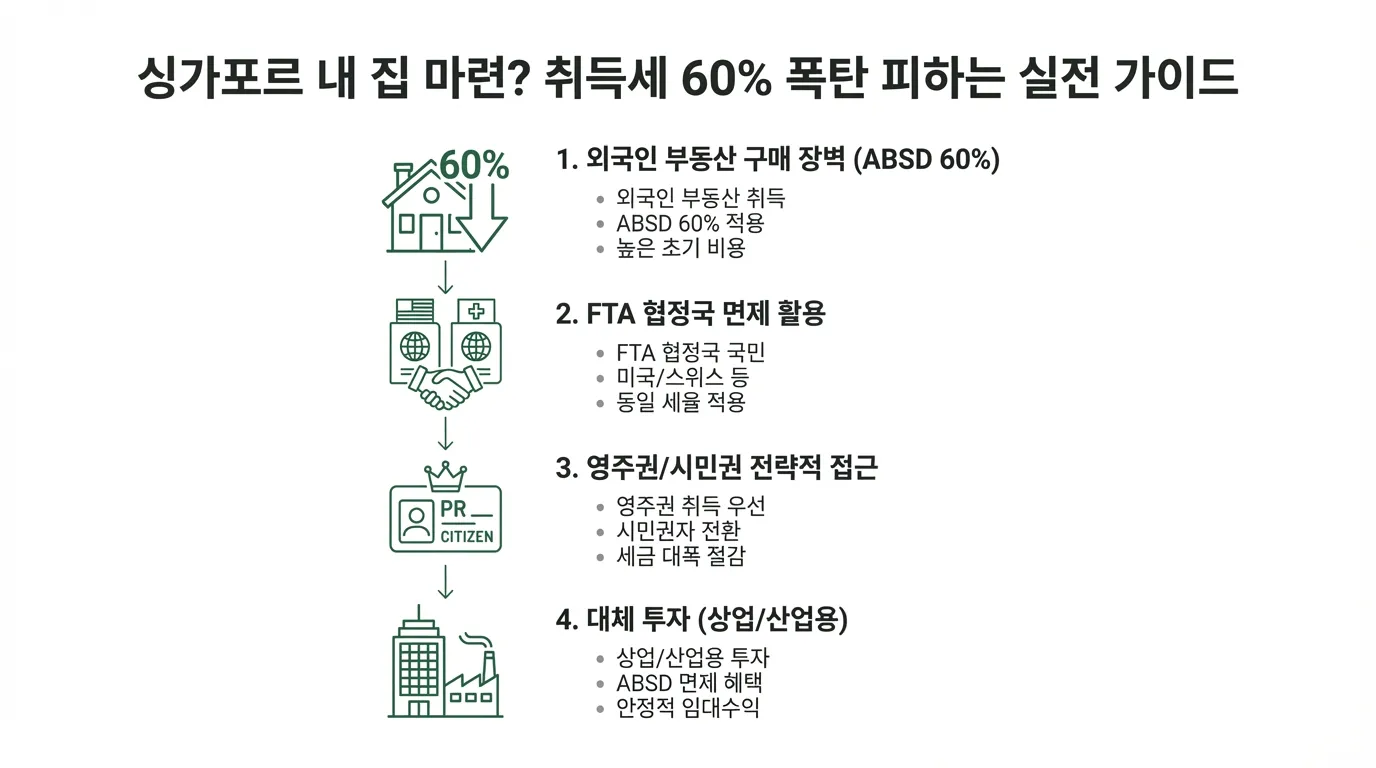 싱가포르 내 집 마련? 취득세 60% 폭탄 피하는 실전 가이드

60%

1. 외국인 부동산 구매 장벽 (ABSD 60%)
• 외국인 부동산 취득
• ABSD 60% 적용
• 높은 초기 비용

2. FTA 협정국 면제 활용
• FTA 협정국 국민
• 미국/스위스 등
• 동일 세율 적용

PR
CITIZEN

3. 영주권/시민권 전략적 접근
• 영주권 취득 우선
• 시민권자 전환
• 세금 대폭 절감

4. 대체 투자 (상업/산업용)
• 상업/산업용 투자
• ABSD 면제 혜택
• 안정적 임대수익