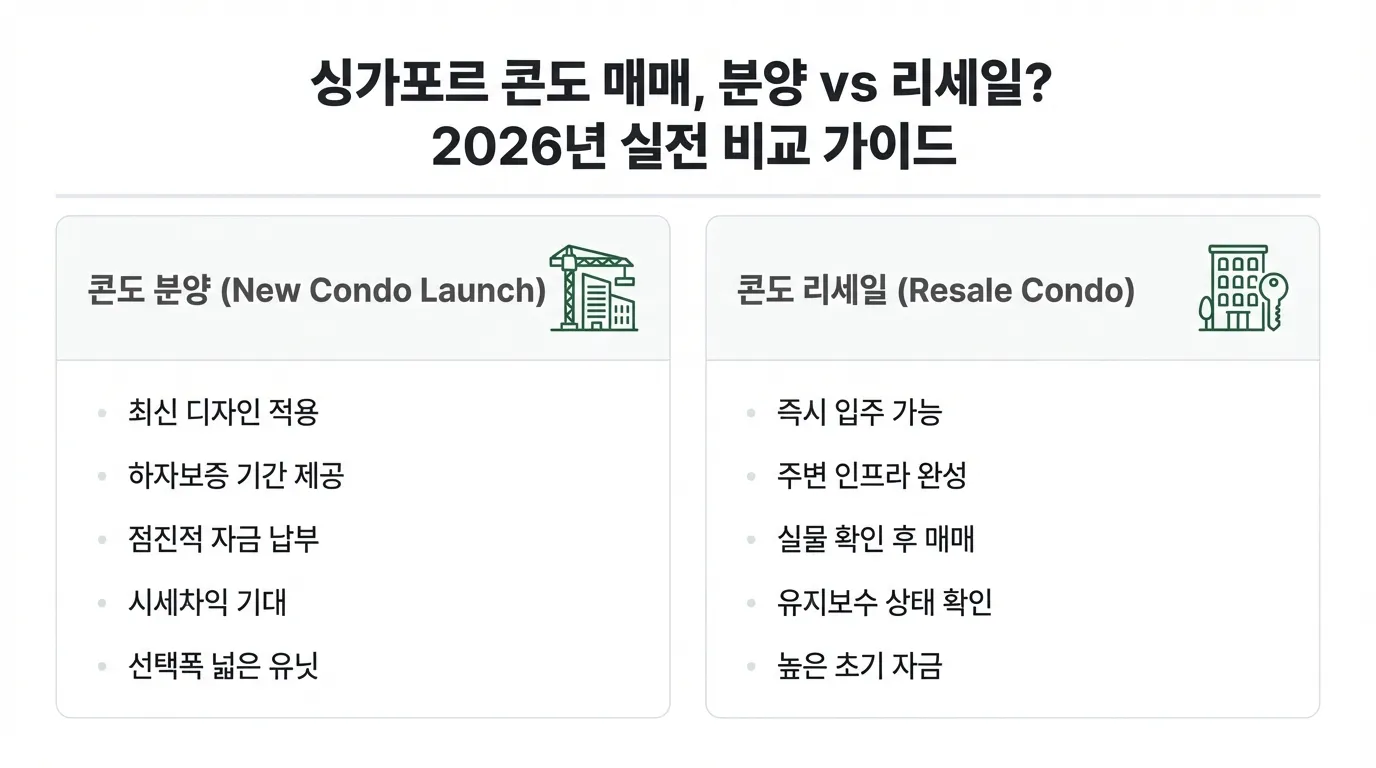 싱가포르 콘도 매매, 분양 vs 리세일?
2026년 실전 비교 가이드

콘도 분양 (New Condo Launch)

- 최신 디자인 적용
- 하자보증 기간 제공
- 점진적 자금 납부
- 시세차익 기대
- 선택폭 넓은 유닛

콘도 리세일 (Resale Condo)

- 즉시 입주 가능
- 주변 인프라 완성
- 실물 확인 후 매매
- 유지보수 상태 확인
- 높은 초기 자금