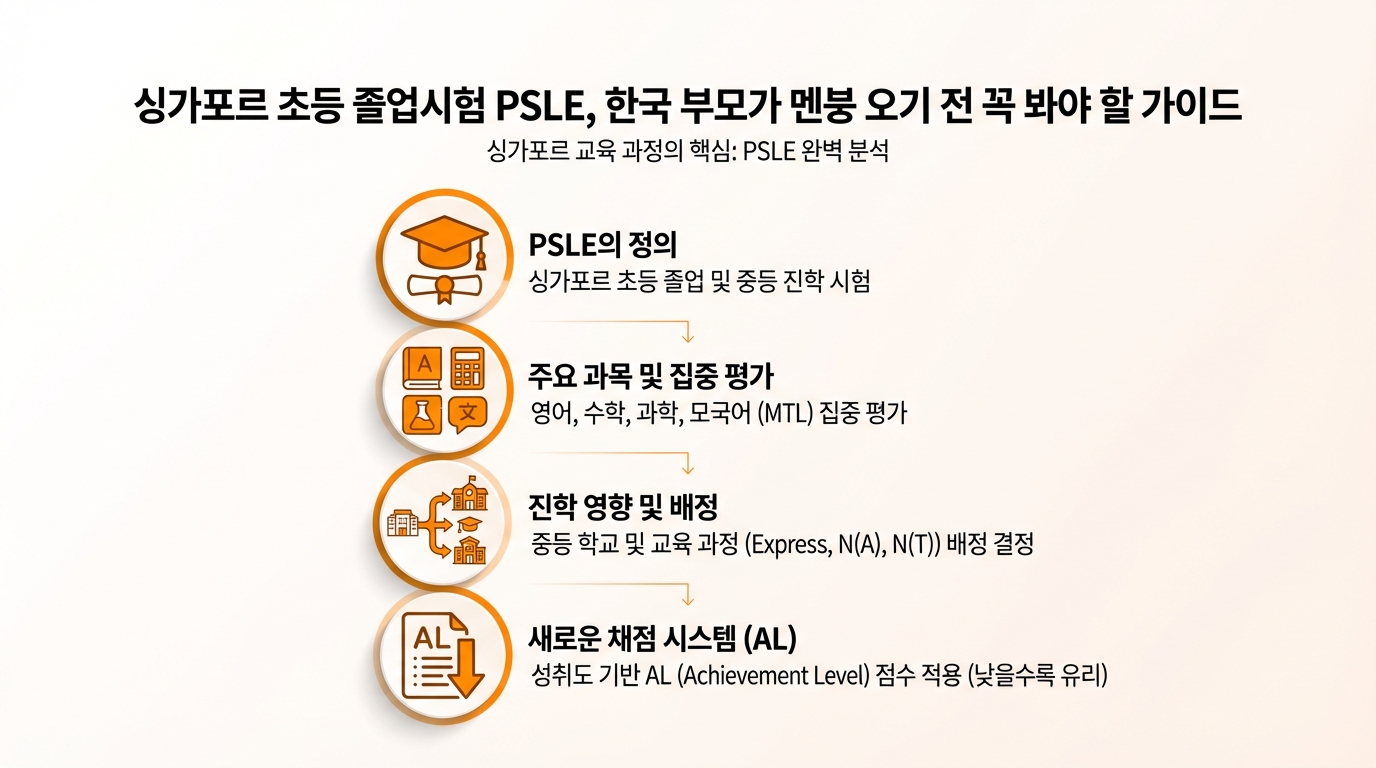 싱가포르 초등 졸업시험 PSLE, 한국 부모가 멘붕 오기 전 꼭 봐야 할 가이드
싱가포르 교육 과정의 핵심: PSLE 완벽 분석

PSLE의 정의
싱가포르 초등 졸업 및 중등 진학 시험

A 文

주요 과목 및 집중 평가
영어, 수학, 과학, 모국어 (MTL) 집중 평가

진학 영향 및 배정
중등 학교 및 교육 과정 (Express, N(A), N(T)) 배정 결정

AL

새로운 채점 시스템 (AL)
성취도 기반 AL (Achievement Level) 점수 적용 (낮을수록 유리)