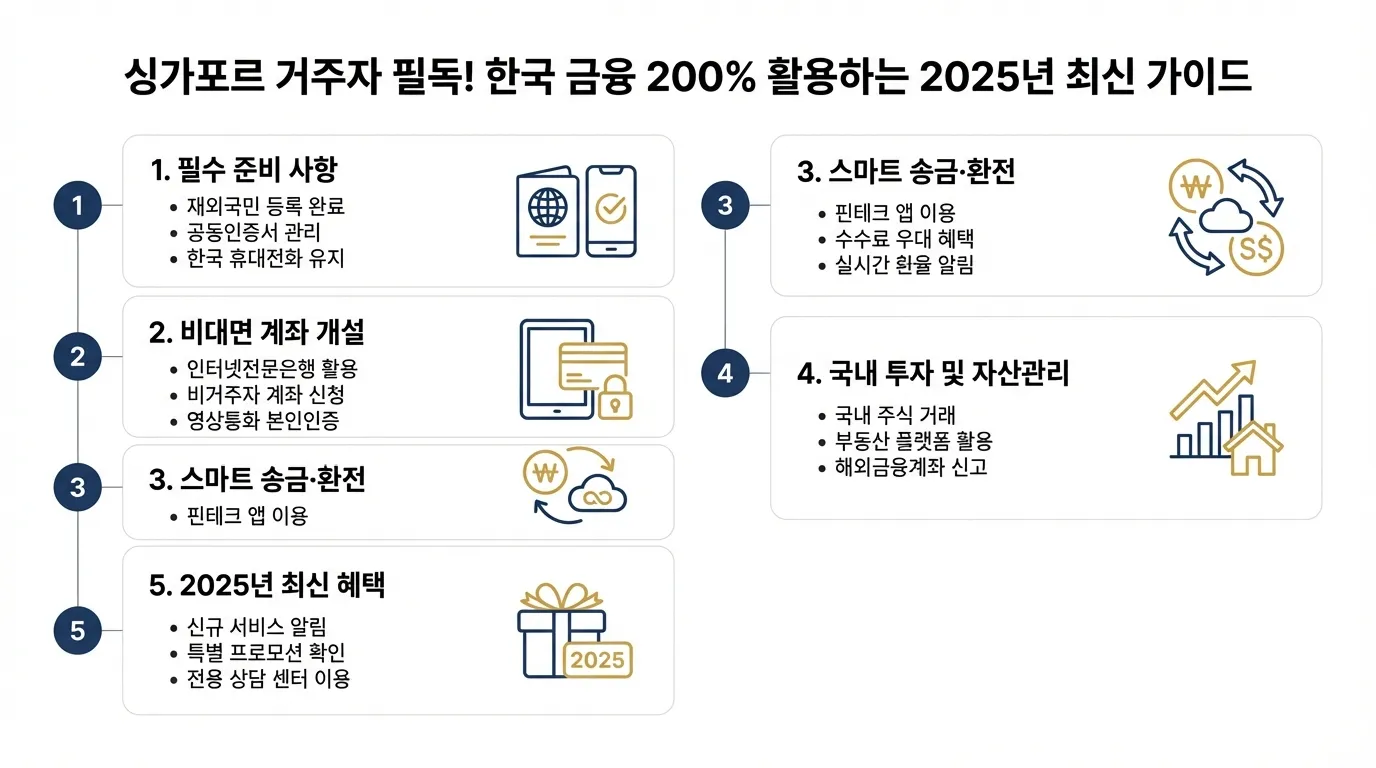 싱가포르 거주자 필독! 한국 금융 200% 활용하는 2025년 최신 가이드

1

1. 필수 준비 사항
• 재외국민 등록 완료
• 공동인증서 관리
• 한국 휴대전화 유지

2

2. 비대면 계좌 개설
• 인터넷전문은행 활용
• 비거주자 계좌 신청
• 영상통화 본인인증

3

3. 스마트 송금·환전
• 핀테크 앱 이용

5

5. 2025년 최신 혜택
• 신규 서비스 알림
• 특별 프로모션 확인
• 전용 상담 센터 이용

2025

3

3. 스마트 송금·환전
• 핀테크 앱 이용
• 수수료 우대 혜택
• 실시간 환율 알림

S$

4

4. 국내 투자 및 자산관리
• 국내 주식 거래
• 부동산 플랫폼 활용
• 해외금융계좌 신고