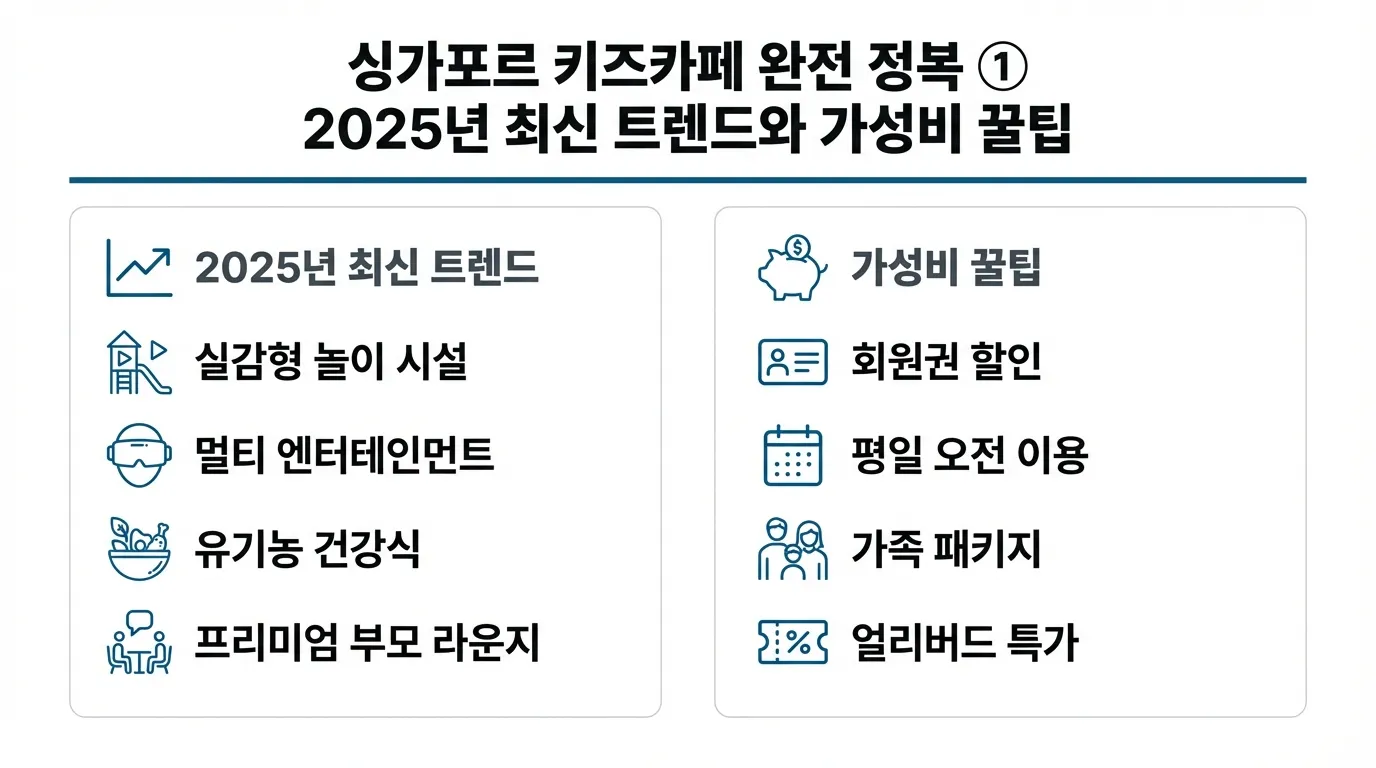 싱가포르 키즈카페 완전 정복 ①
2025년 최신 트렌드와 가성비 꿀팁

2025년 최신 트렌드
실감형 놀이 시설
멀티 엔터테인먼트
유기농 건강식
프리미엄 부모 라운지

가성비 꿀팁
회원권 할인
평일 오전 이용
가족 패키지
얼리버드 특가