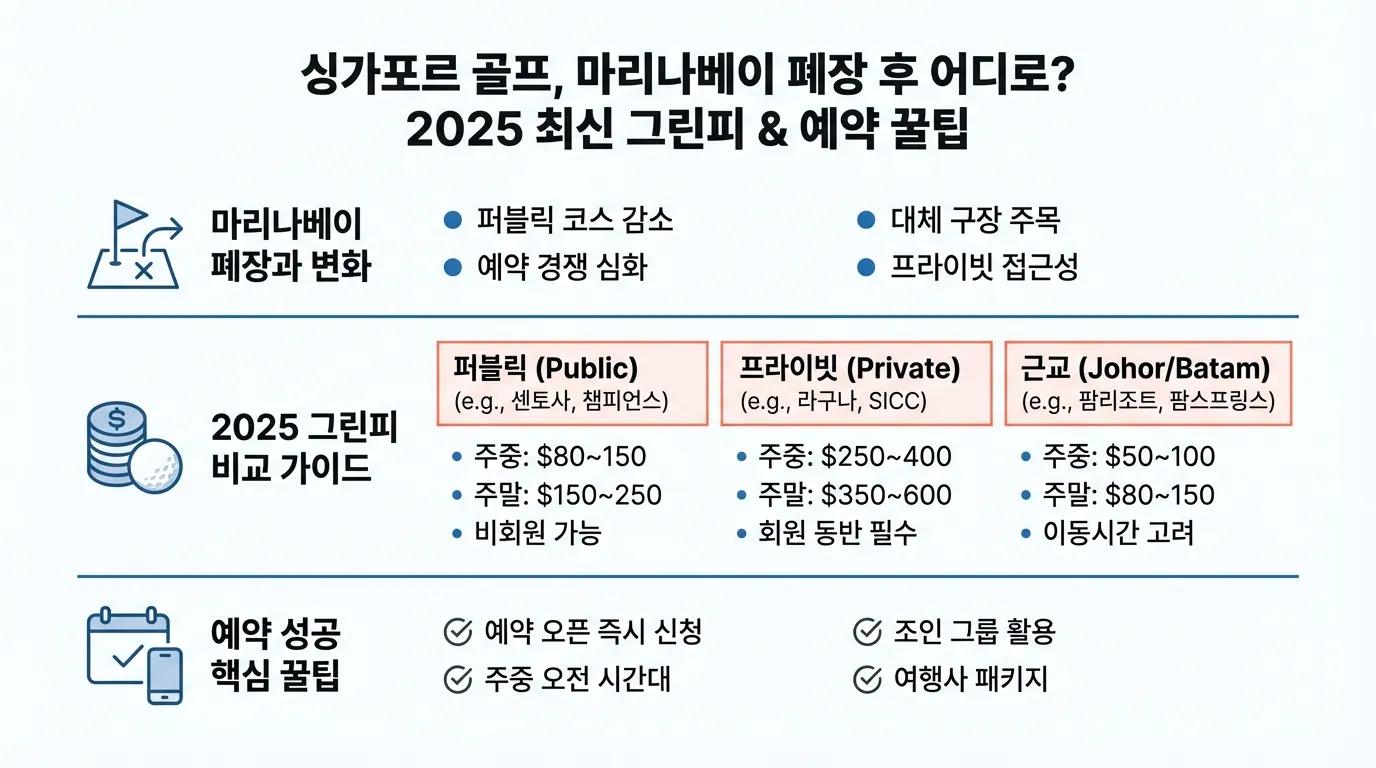 싱가포르 골프, 마리나베이 폐장 후 어디로?
2025 최신 그린피 & 예약 꿀팁

마리나베이 폐장과 변화

- 퍼블릭 코스 감소
- 예약 경쟁 심화
- 대체 구장 주목
- 프라이빗 접근성

2025 그린피 비교 가이드

퍼블릭 (Public)
(e.g., 센토사, 챔피언스)

- 주중: \$80~150
- 주말: \$150~250
- 비회원 가능

프라이빗 (Private)
(e.g., 라구나, SICC)

- 주중: \$250~400
- 주말: \$350~600
- 회원 동반 필수

근교 (Johor/Batam)
(e.g., 팜리조트, 팜스프링스)

- 주중: \$50~100
- 주말: \$80~150
- 이동시간 고려

예약 성공 핵심 꿀팁

- 예약 오픈 즉시 신청
- 주중 오전 시간대
- 조인 그룹 활용
- 여행사 패키지