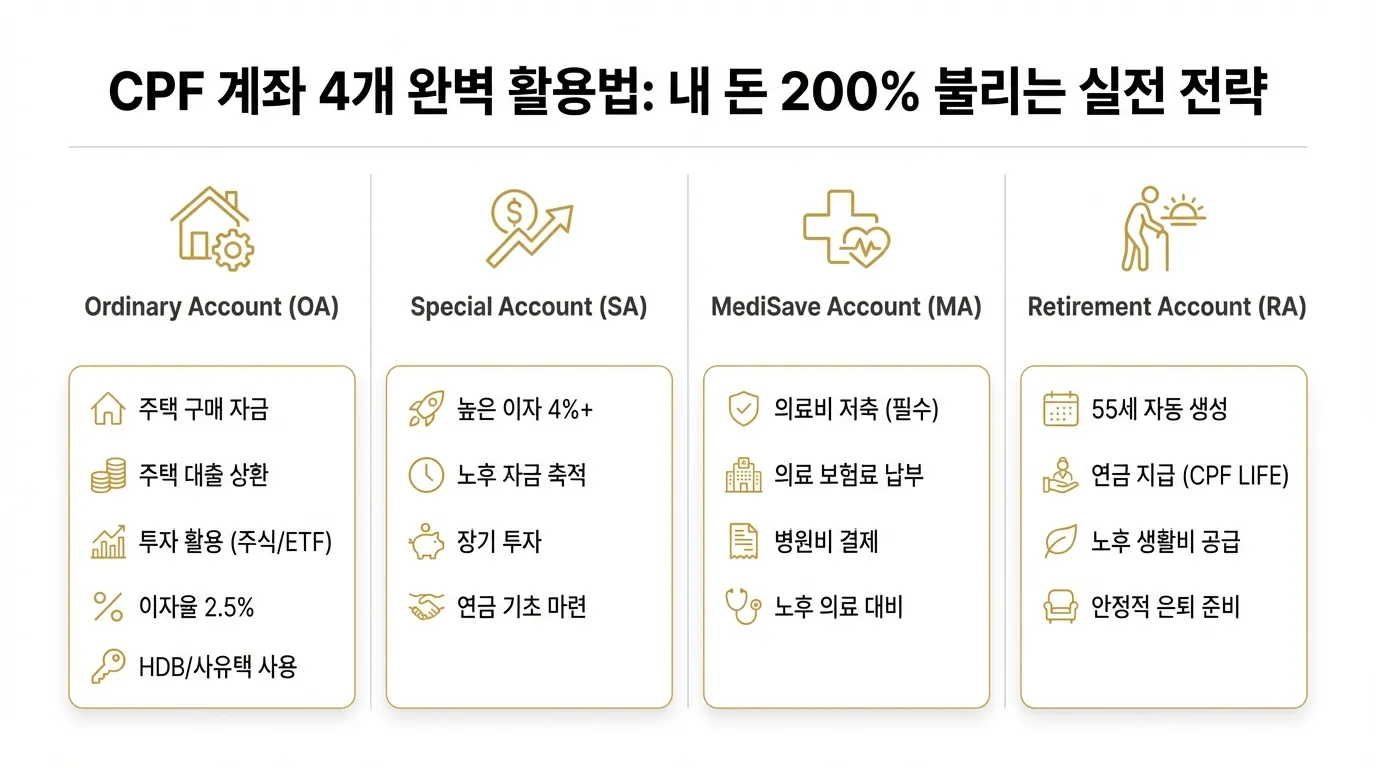 CPF 계좌 4개 완벽 활용법: 내 돈 200% 불리는 실전 전략

Ordinary Account (OA)

주택 구매 자금
주택 대출 상환
투자 활용 (주식/ETF)
이자율 2.5%
HDB/사유택 사용

Special Account (SA)

높은 이자 4%+
노후 자금 축적
장기 투자
연금 기초 마련

MediSave Account (MA)

의료비 저축 (필수)
의료 보험료 납부
병원비 결제
노후 의료 대비

Retirement Account (RA)

55세 자동 생성
연금 지급 (CPF LIFE)
노후 생활비 공급
안정적 은퇴 준비