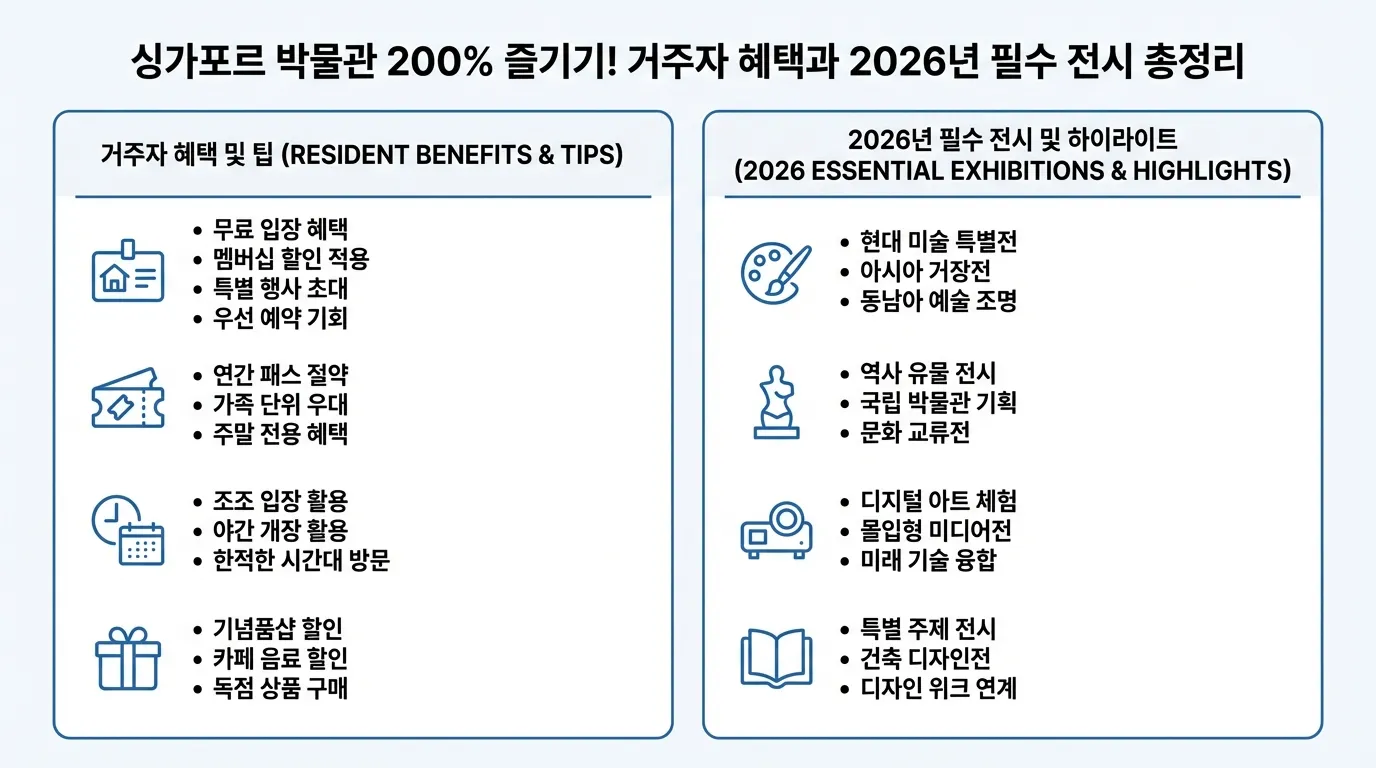 싱가포르 박물관 200% 즐기기! 거주자 혜택과 2026년 필수 전시 총정리

거주자 혜택 및 팁 (RESIDENT BENEFITS & TIPS)

• 무료 입장 혜택
• 멤버십 할인 적용
• 특별 행사 초대
• 우선 예약 기회

• 연간 패스 절약
• 가족 단위 우대
• 주말 전용 혜택

• 조조 입장 활용
• 야간 개장 활용
• 한적한 시간대 방문

• 기념품샵 할인
• 카페 음료 할인
• 독점 상품 구매

2026년 필수 전시 및 하이라이트
(2026 ESSENTIAL EXHIBITIONS & HIGHLIGHTS)

• 현대 미술 특별전
• 아시아 거장전
• 동남아 예술 조명

• 역사 유물 전시
• 국립 박물관 기획
• 문화 교류전

• 디지털 아트 체험
• 몰입형 미디어전
• 미래 기술 융합

• 특별 주제 전시
• 건축 디자인전
• 디자인 위크 연계