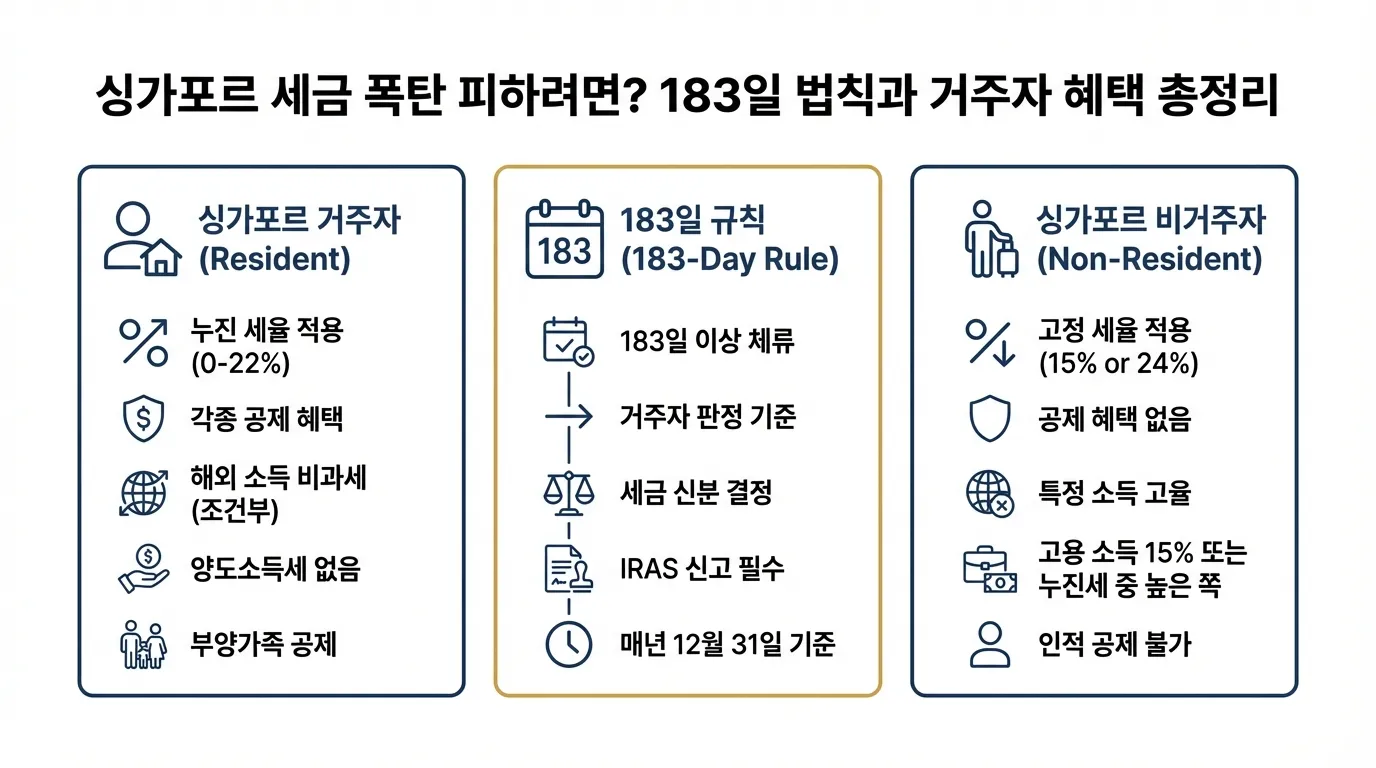 싱가포르 세금 폭탄 피하려면? 183일 법칙과 거주자 혜택 총정리

싱가포르 거주자 (Resident)

누진 세율 적용 (0-22%)

각종 공제 혜택

해외 소득 비과세 (조건부)

양도소득세 없음

부양가족 공제

183
183일 규칙 (183-Day Rule)

183일 이상 체류

거주자 판정 기준

세금 신분 결정

IRAS 신고 필수

매년 12월 31일 기준

싱가포르 비거주자 (Non-Resident)

고정 세율 적용 (15% or 24%)

공제 혜택 없음

특정 소득 고율

고용 소득 15% 또는 누진세 중 높은 쪽

인적 공제 불가