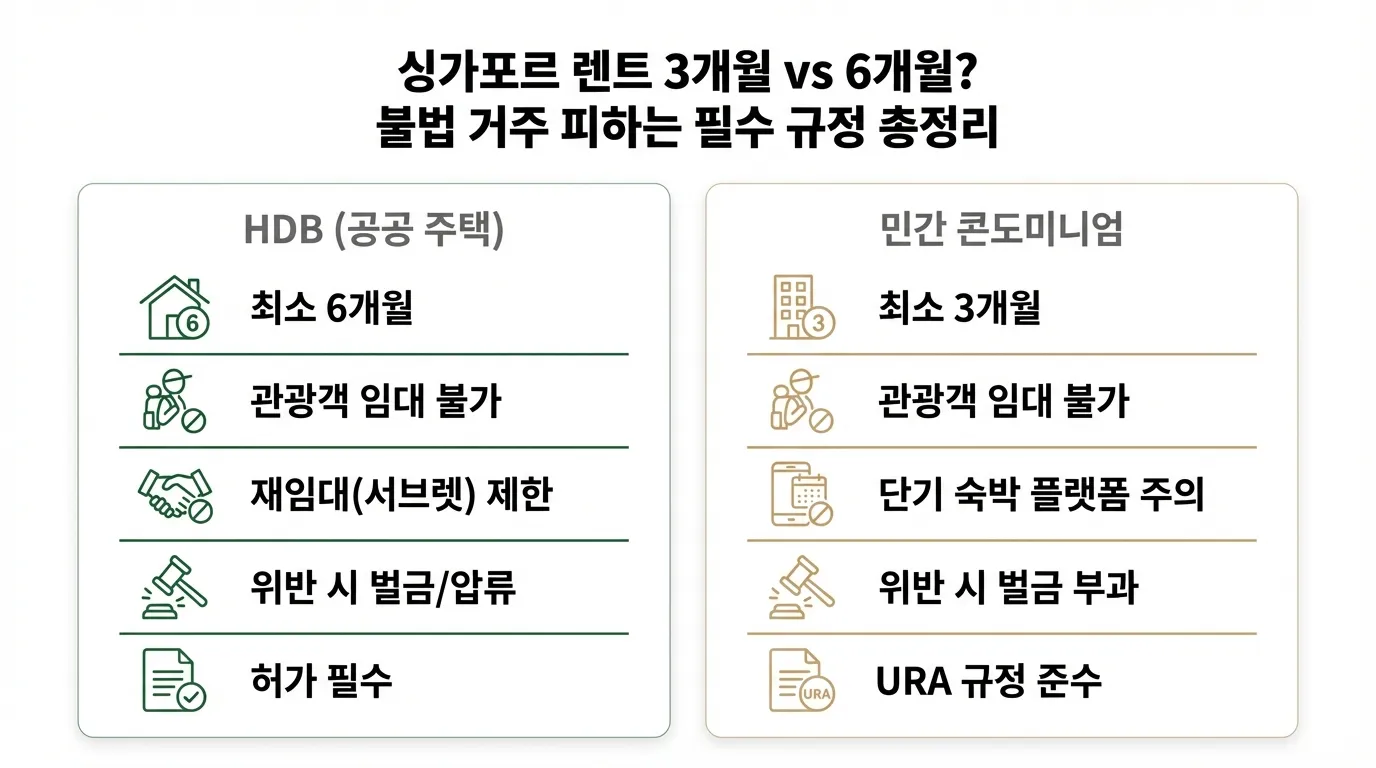 싱가포르 렌트 3개월 vs 6개월?
불법 거주 피하는 필수 규정 총정리

HDB (공공 주택)

6

최소 6개월

관광객 임대 불가

재임대(서브렛) 제한

위반 시 벌금/압류

허가 필수

민간 콘도미니엄

3

최소 3개월

관광객 임대 불가

단기 숙박 플랫폼 주의

위반 시 벌금 부과

URA

URA 규정 준수